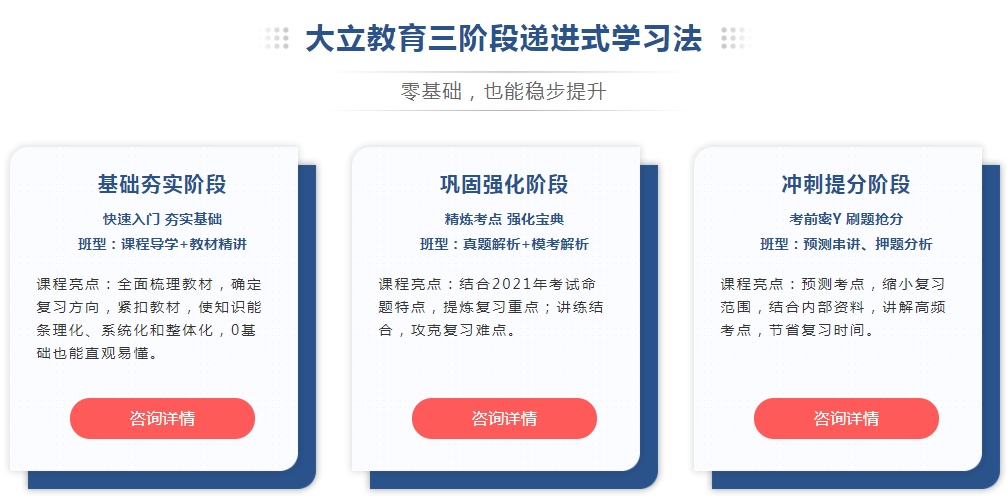 大立教育三阶段递进式学习法

零基础，也能稳步提升

基础夯实阶段

快速入门 夯实基础

班型：课程导学+教材精讲

课程亮点：全面梳理教材，确定复习方向，紧扣教材，使知识能条理化、系统化和整体化，0基础也能直观易懂。

咨询详情

巩固强化阶段

精炼考点 强化宝典

班型：真题解析+模考解析

课程亮点：结合2021年考试命题特点，提炼复习重点；讲练结合，攻克复习难点。

咨询详情

冲刺提分阶段

考前密Y 刷题抢分

班型：预测串讲、押题分析

课程亮点：预测考点，缩小复习范围，结合内部资料，讲解高频考点，节省复习时间。

咨询详情